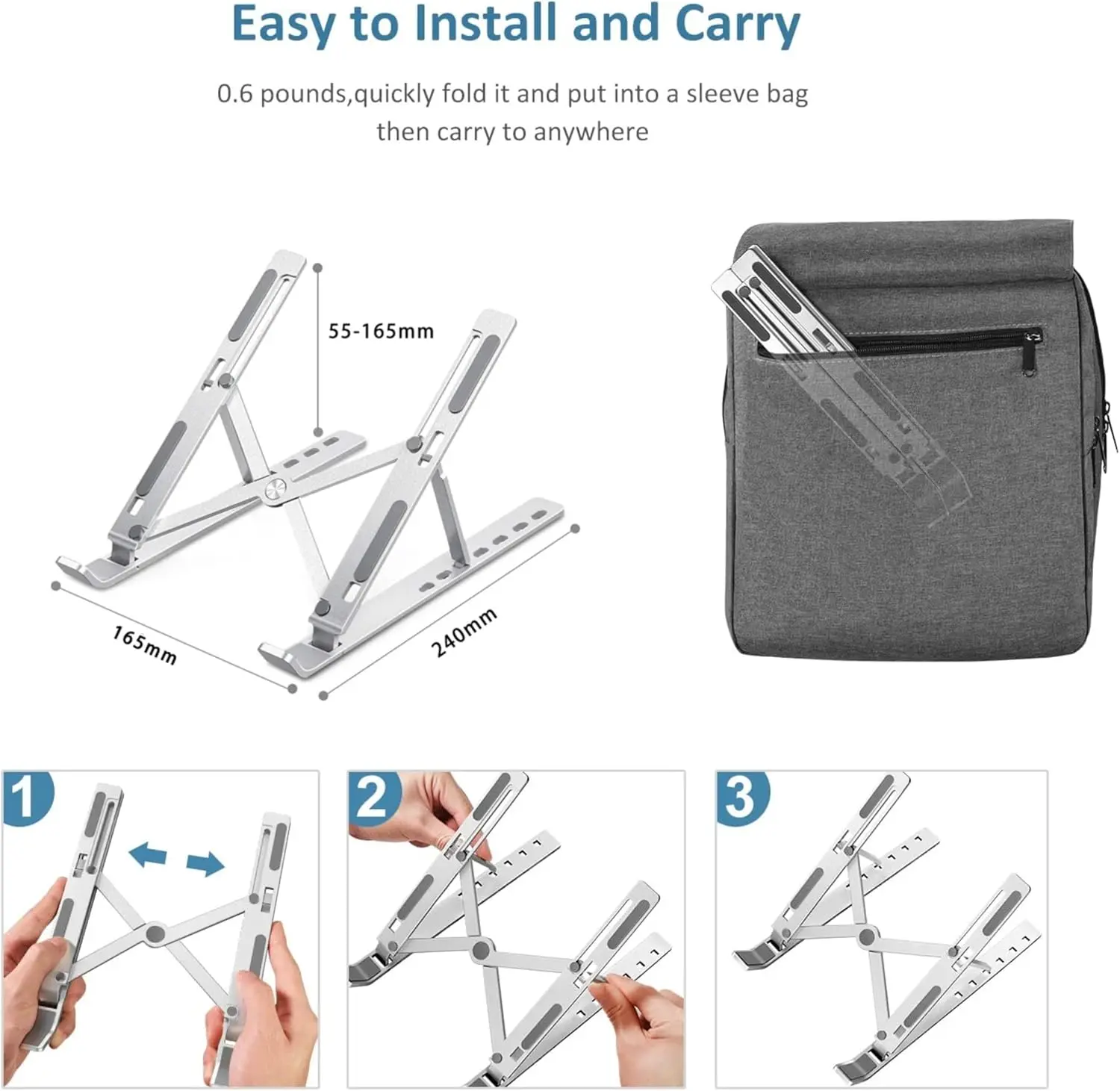 Easy to Install and Carry

0.6 pounds,quickly fold it and put into a sleeve bag then carry to anywhere

55-165mm

165mm

240mm

1

2

3